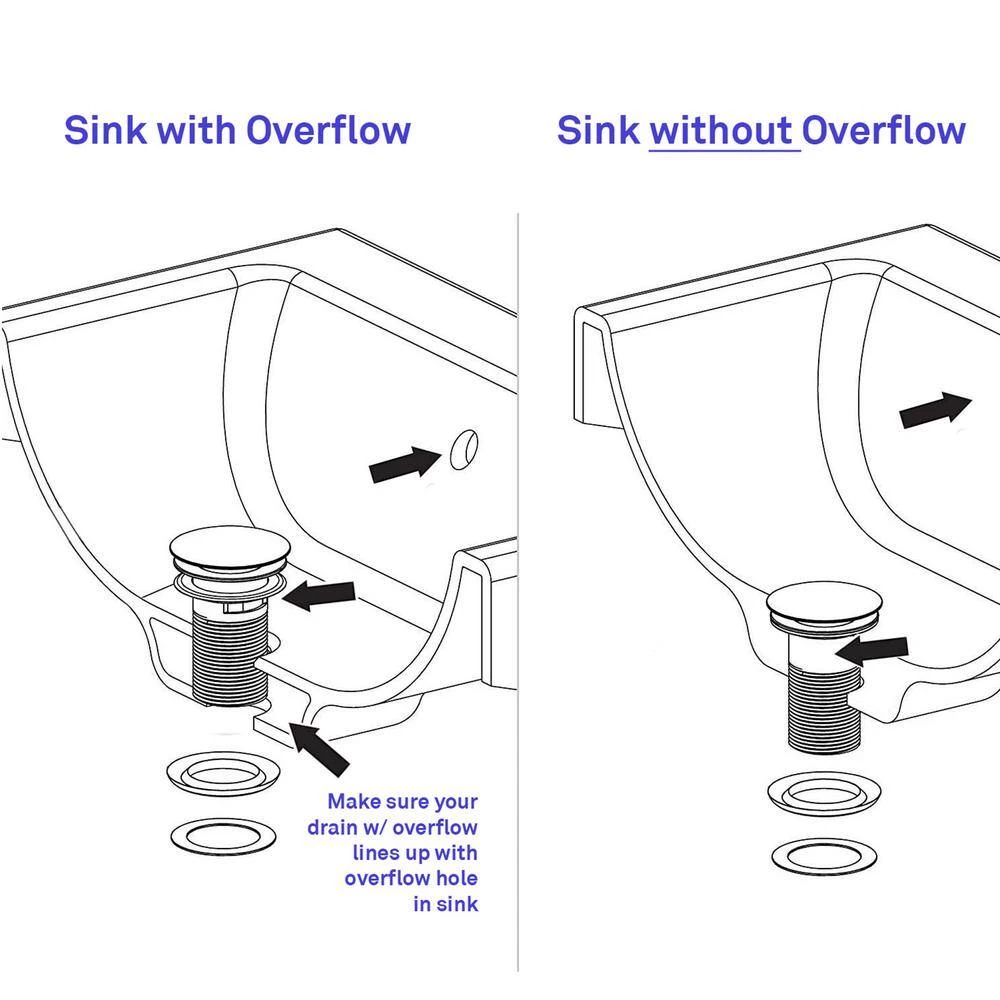 Sink with Overflow

Make sure your drain w/ overflow lines up with overflow hole in sink

Sink without Overflow