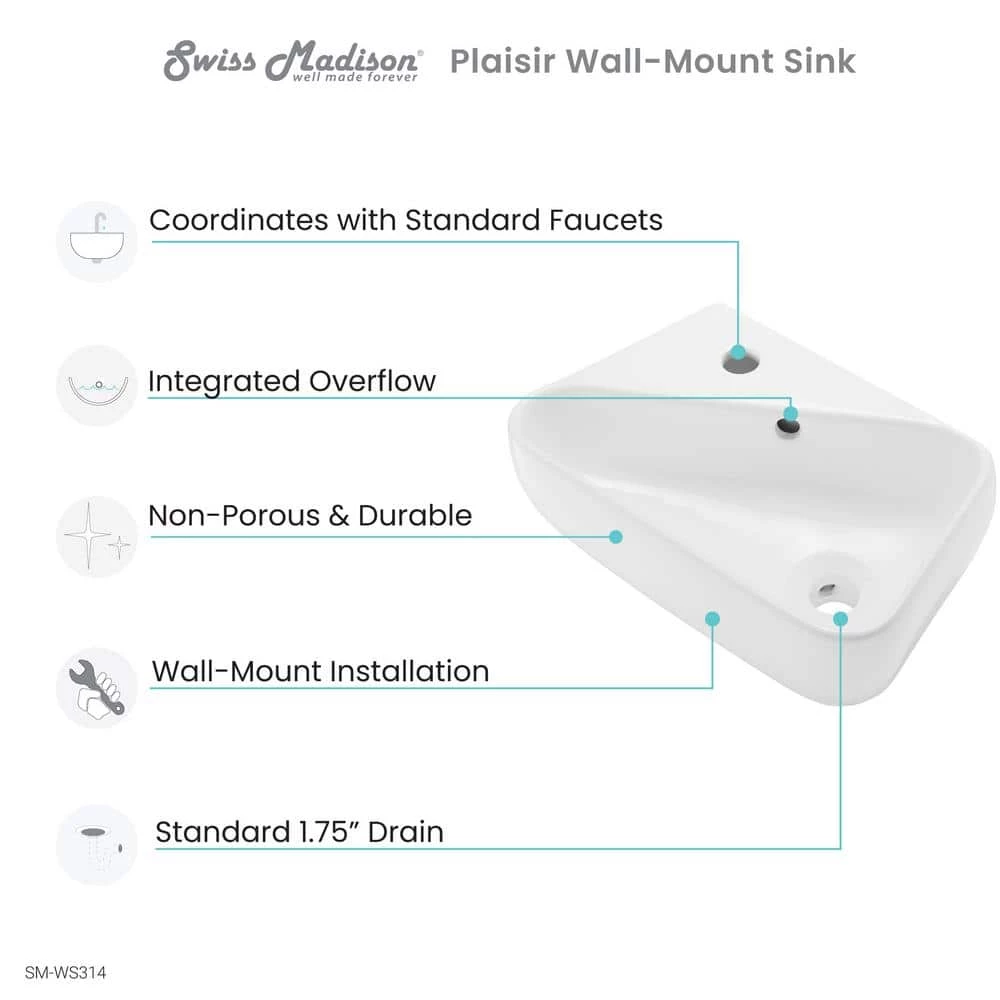 Swiss Madison® well made forever Plaisir Wall-Mount Sink

Coordinates with Standard Faucets

Integrated Overflow

Non-Porous & Durable

Wall-Mount Installation

Standard 1.75" Drain

SM-WS314