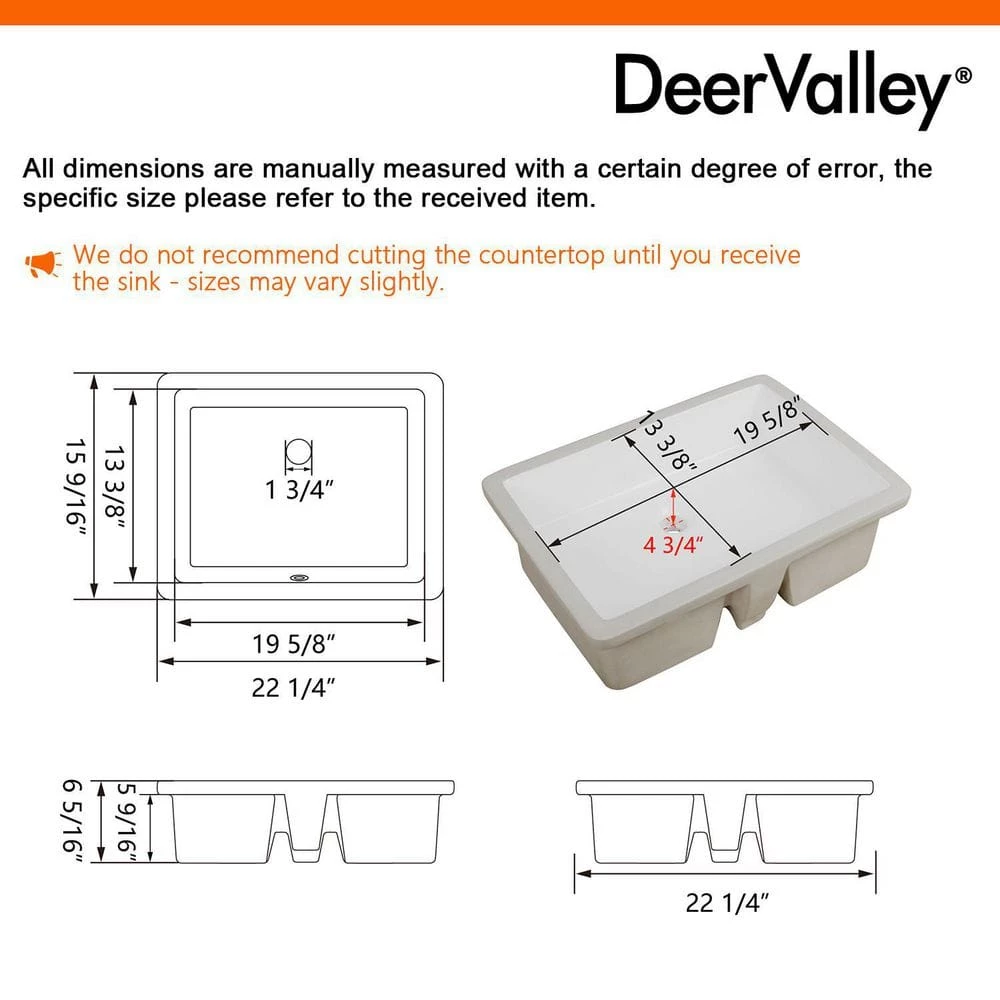 DeerValley®

All dimensions are manually measured with a certain degree of error, the specific size please refer to the received item.

We do not recommend cutting the countertop until you receive the sink - sizes may vary slightly.

15 9/16"
13 3/8"
1 3/4"
19 5/8"
22 1/4"

13 3/8"
19 5/8"
4 3/4"

6 5/16"
5 9/16"

22 1/4"